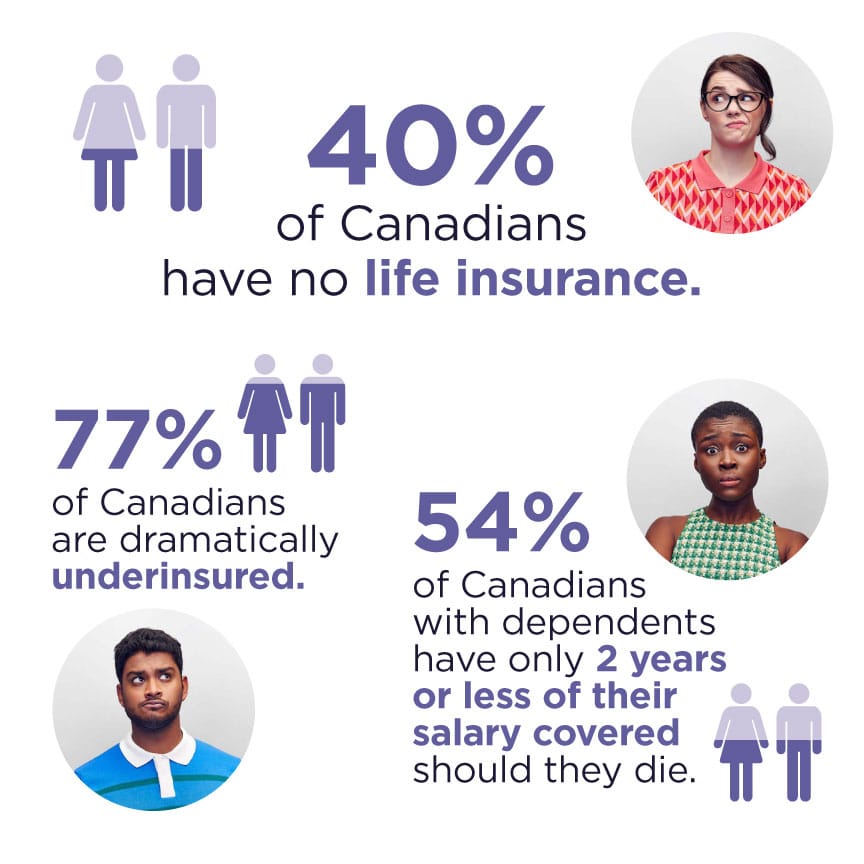 40%
of Canadians have no life insurance.

77%
of Canadians are dramatically underinsured.

54%
of Canadians with dependents have only 2 years or less of their salary covered should they die.